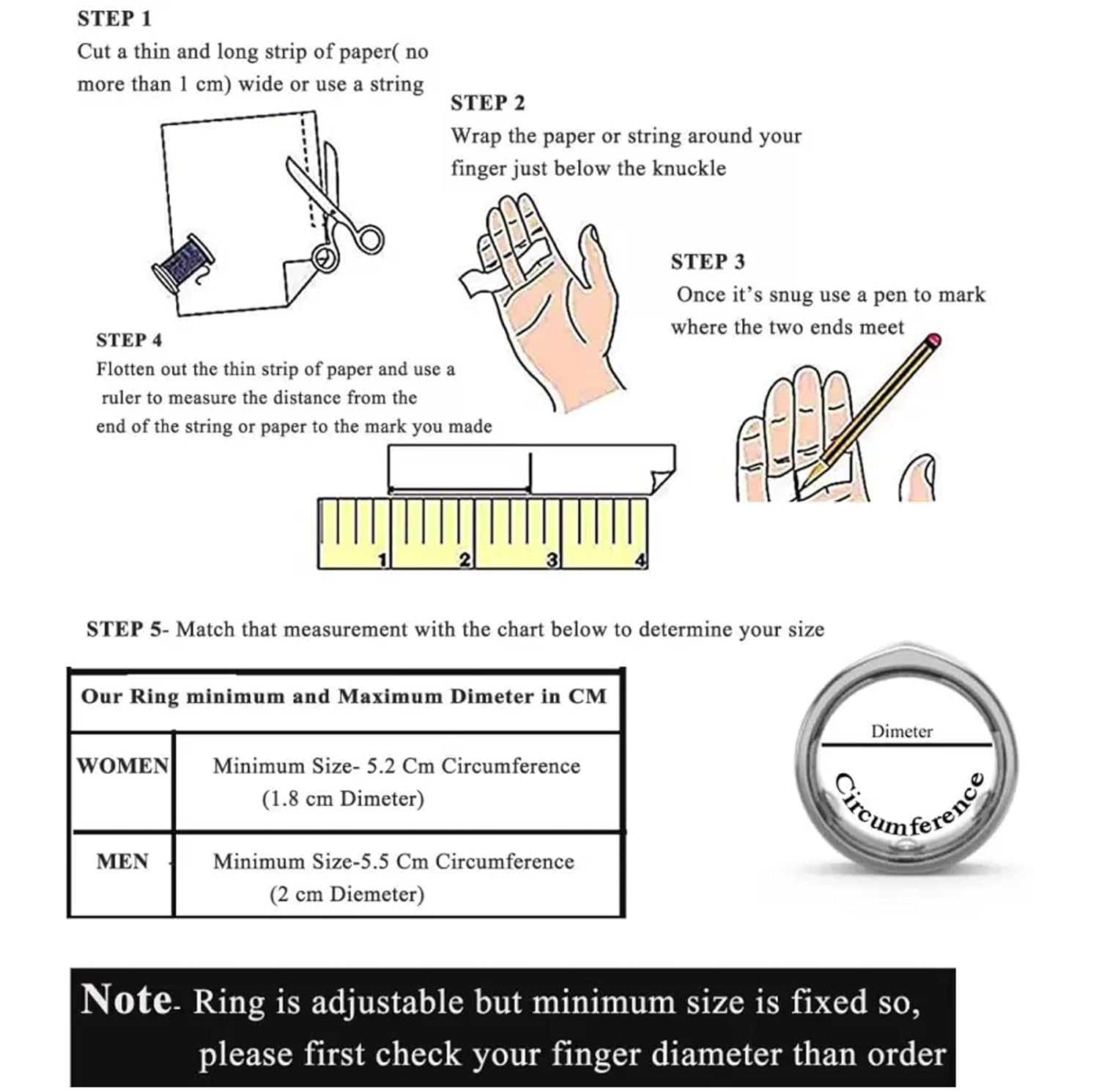 STEP 1
Cut a thin and long strip of paper( no more than 1 cm) wide or use a string

STEP 2
Wrap the paper or string around your finger just below the knuckle

STEP 3
Once it's snug use a pen to mark where the two ends meet

STEP 4
Flotten out the thin strip of paper and use a ruler to measure the distance from the end of the string or paper to the mark you made

1 2 3 4

STEP 5- Match that measurement with the chart below to determine your size

| Our Ring minimum and Maximum Dimeter in CM | |
|---|---|
| WOMEN | Minimum Size- 5.2 Cm Circumference (1.8 cm Dimeter) |
| MEN | Minimum Size-5.5 Cm Circumference (2 cm Diemeter) |

Dimeter
Circumference

Note- Ring is adjustable but minimum size is fixed so, please first check your finger diameter than order